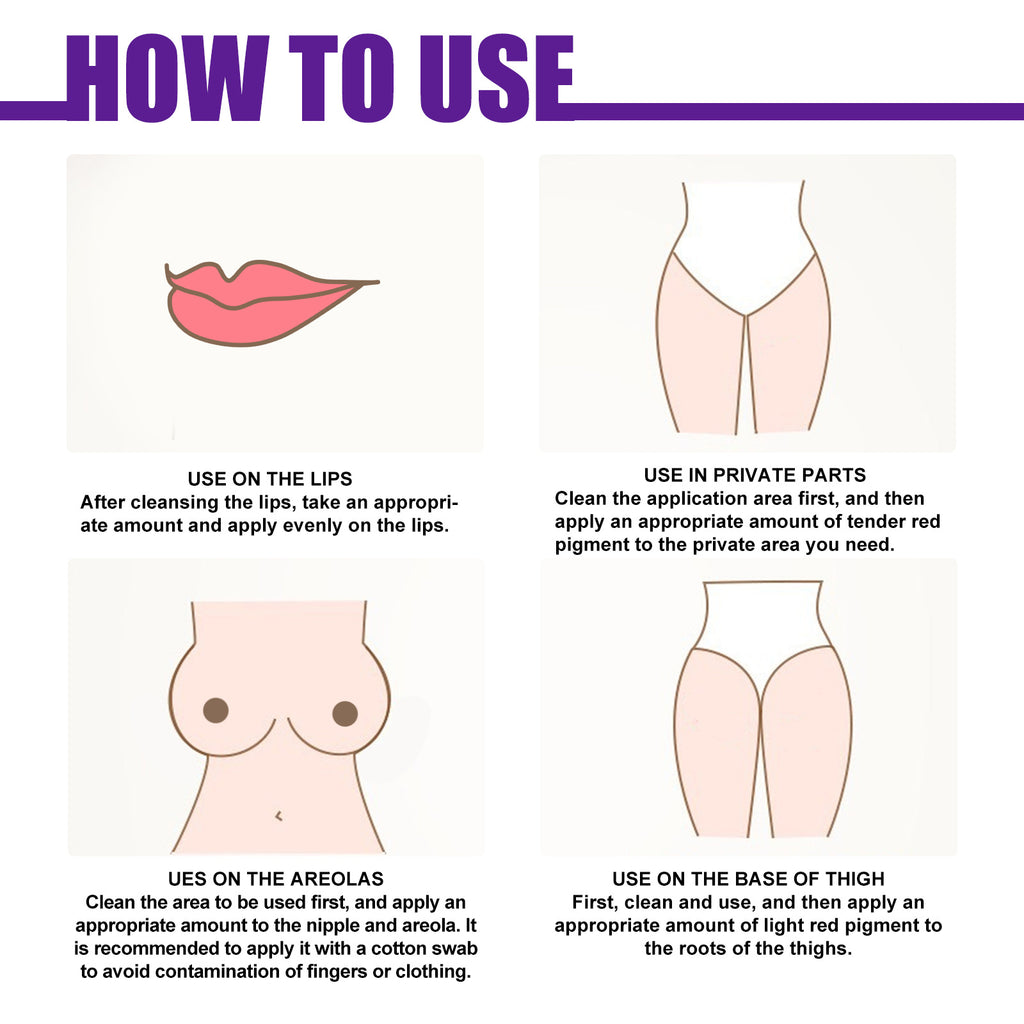 HOW TO USE

USE ON THE LIPS
After cleansing the lips, take an appropriate amount and apply evenly on the lips.

USE IN PRIVATE PARTS
Clean the application area first, and then apply an appropriate amount of tender red pigment to the private area you need.

UES ON THE AREOLAS
Clean the area to be used first, and apply an appropriate amount to the nipple and areola. It is recommended to apply it with a cotton swab to avoid contamination of fingers or clothing.

USE ON THE BASE OF THIGH
First, clean and use, and then apply an appropriate amount of light red pigment to the roots of the thighs.