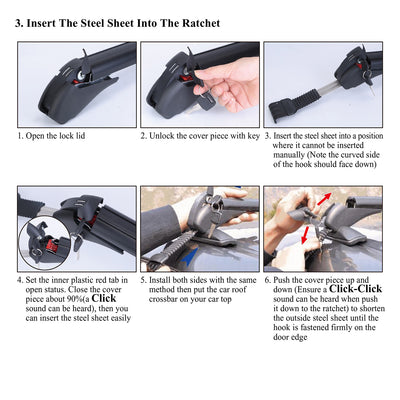 3. Insert The Steel Sheet Into The Ratchet

1. Open the lock lid

2. Unlock the cover piece with key

3. Insert the steel sheet into a position where it cannot be inserted manually (Note the curved side of the hook should face down)

4. Set the inner plastic red tab in open status. Close the cover piece about 90%(a Click sound can be heard), then you can insert the steel sheet easily

5. Install both sides with the same method then put the car roof crossbar on your car top

6. Push the cover piece up and down (Ensure a Click-Click sound can be heard when push it down to the ratchet) to shorten the outside steel sheet until the hook is fastened firmly on the door edge