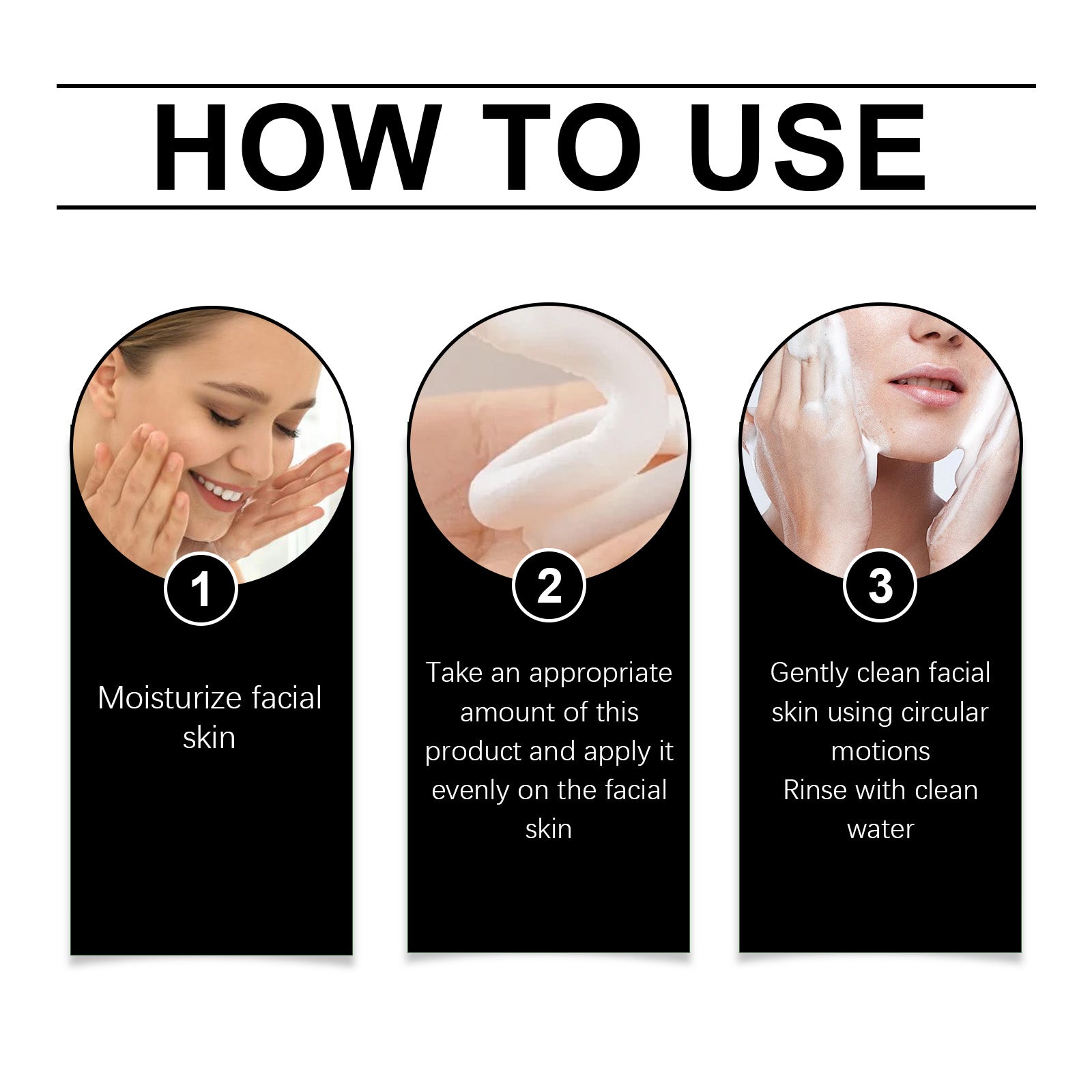 HOW TO USE

1

Moisturize facial skin

2

Take an appropriate amount of this product and apply it evenly on the facial skin

3

Gently clean facial skin using circular motions
Rinse with clean water