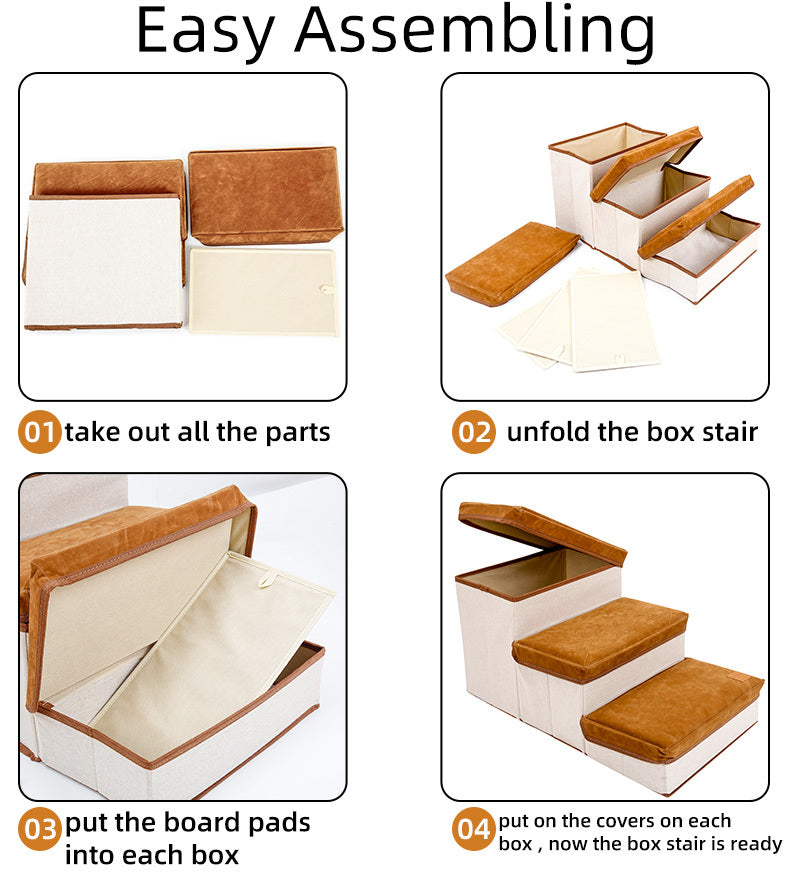 Easy Assembling

01 take out all the parts

02 unfold the box stair

03 put the board pads into each box

04 put on the covers on each box , now the box stair is ready