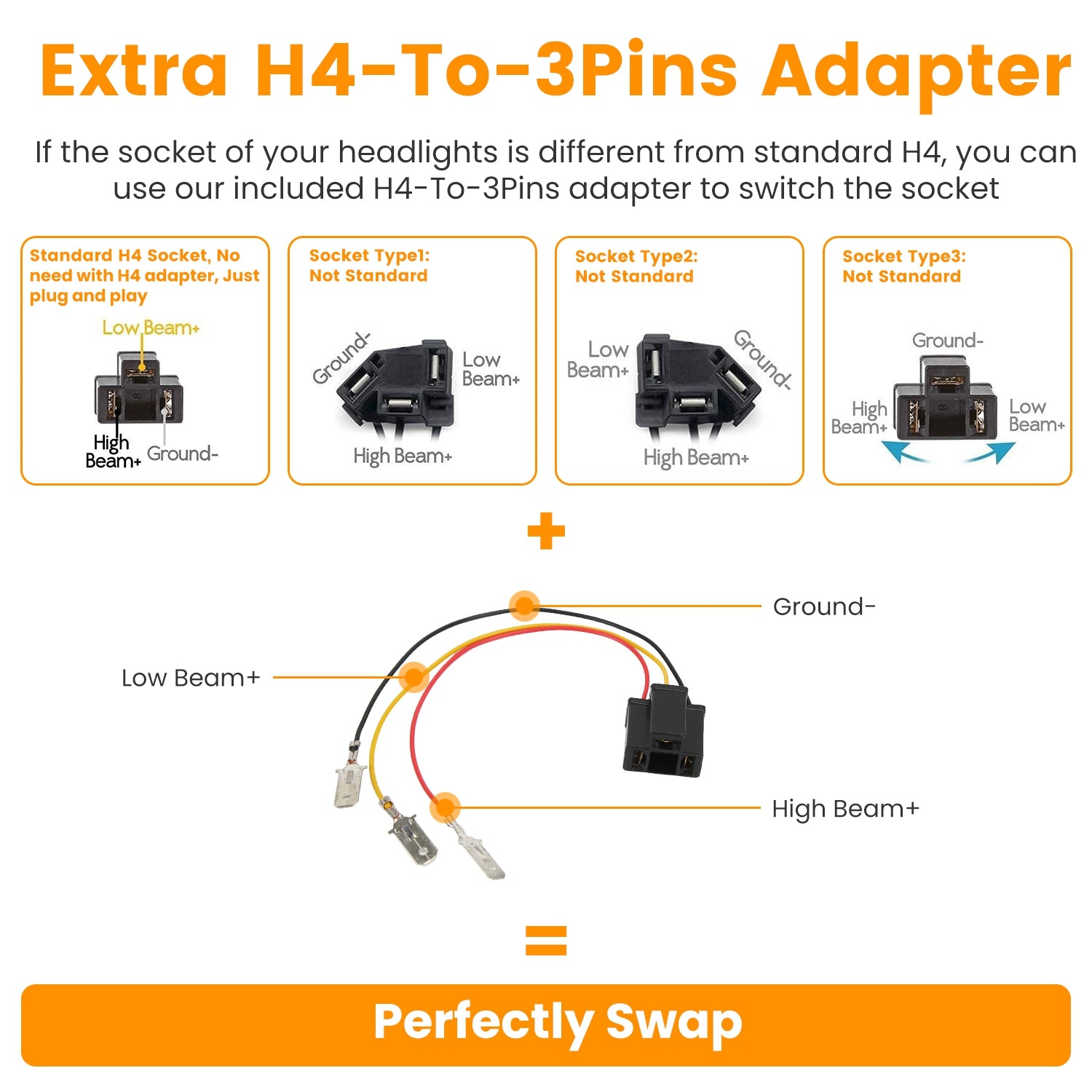 Extra H4-To-3Pins Adapter

If the socket of your headlights is different from standard H4, you can use our included H4-To-3Pins adapter to switch the socket

Standard H4 Socket, No need with H4 adapter, Just plug and play

Low Beam+

High Beam+

Ground-

Socket Type1: Not Standard

Ground-

Low Beam+

High Beam+

Socket Type2: Not Standard

Low Beam+

Ground-

High Beam+

Socket Type3: Not Standard

Ground-

High Beam+

Low Beam+

+

Ground-

Low Beam+

High Beam+

=

Perfectly Swap