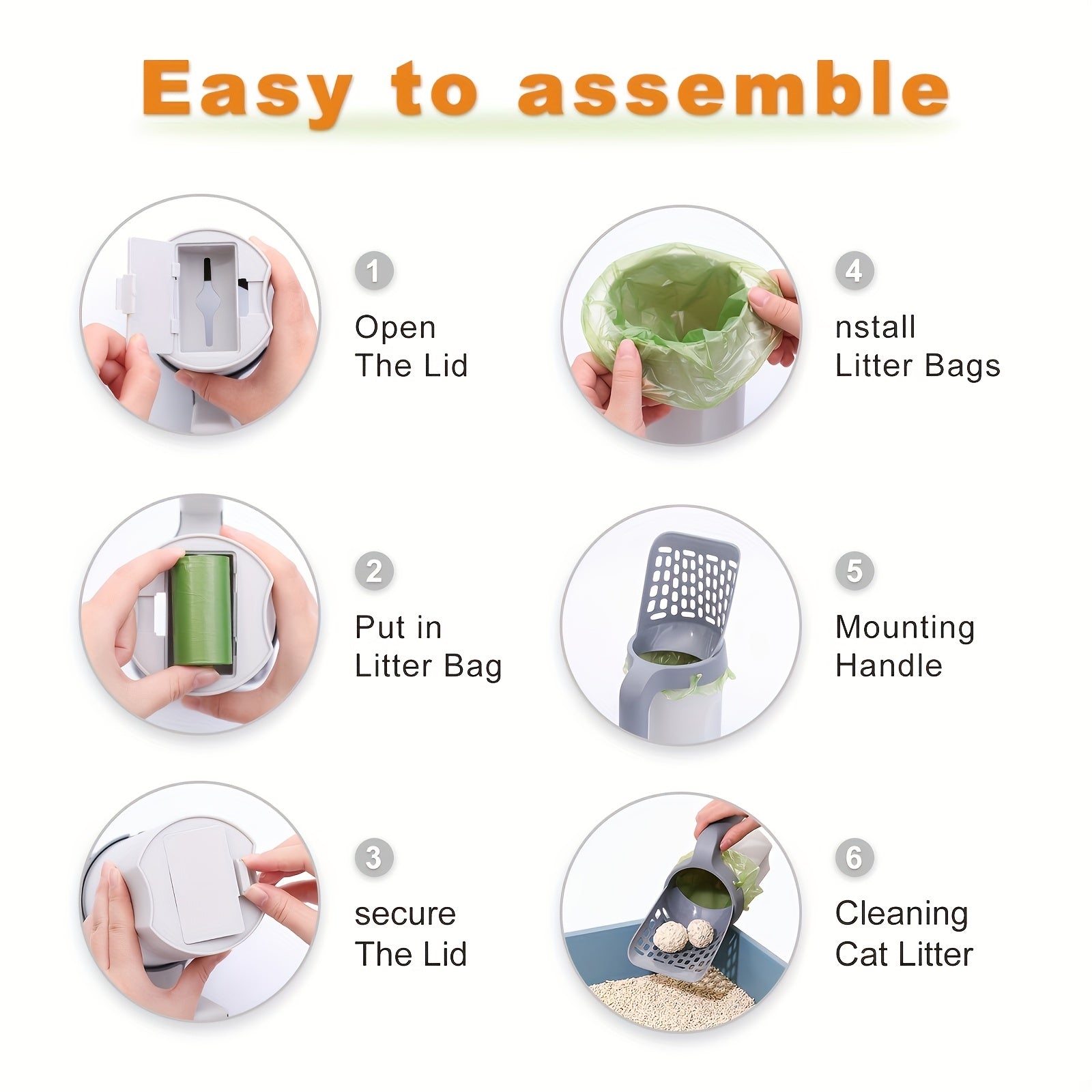 Easy to assemble

1

Open The Lid

2

Put in Litter Bag

3

secure The Lid

4

nstall Litter Bags

5

Mounting Handle

6

Cleaning Cat Litter