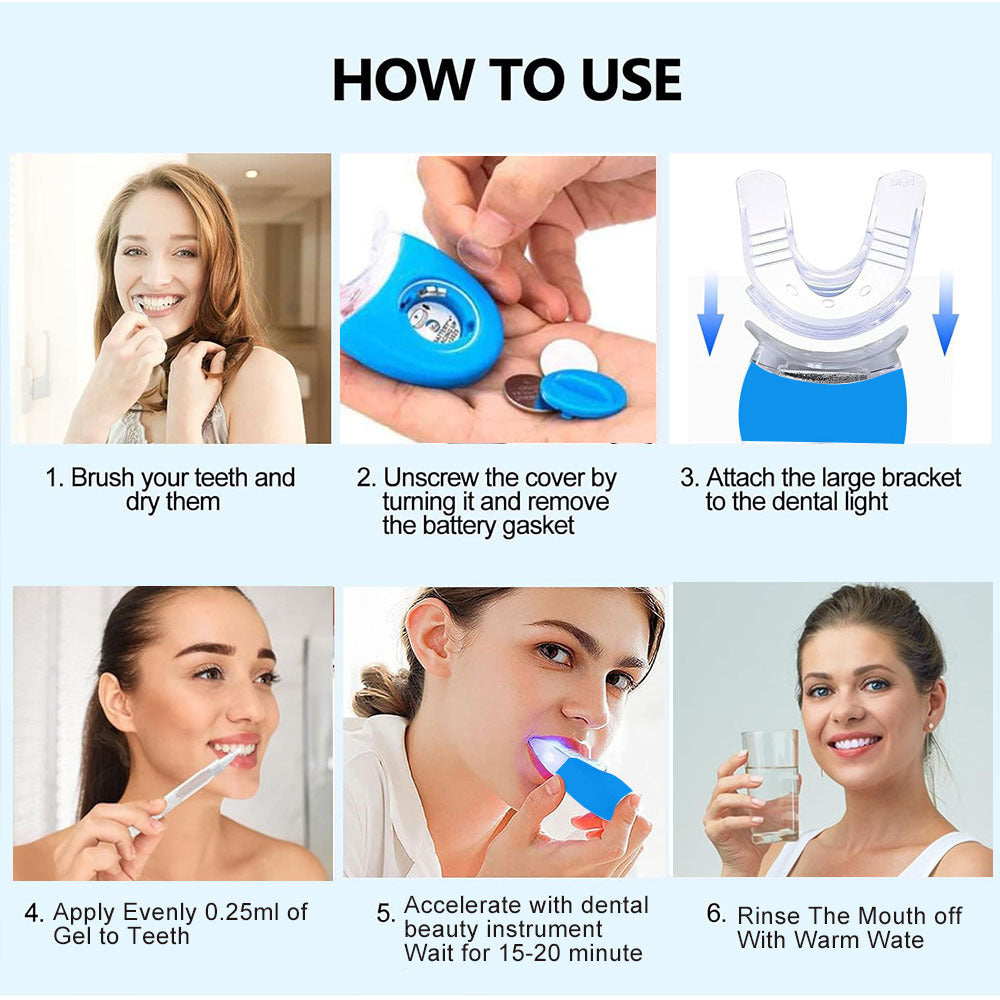 HOW TO USE

1. Brush your teeth and dry them

2. Unscrew the cover by turning it and remove the battery gasket

3. Attach the large bracket to the dental light

4. Apply Evenly 0.25ml of Gel to Teeth

5. Accelerate with dental beauty instrument Wait for 15-20 minute

6. Rinse The Mouth off With Warm Wate