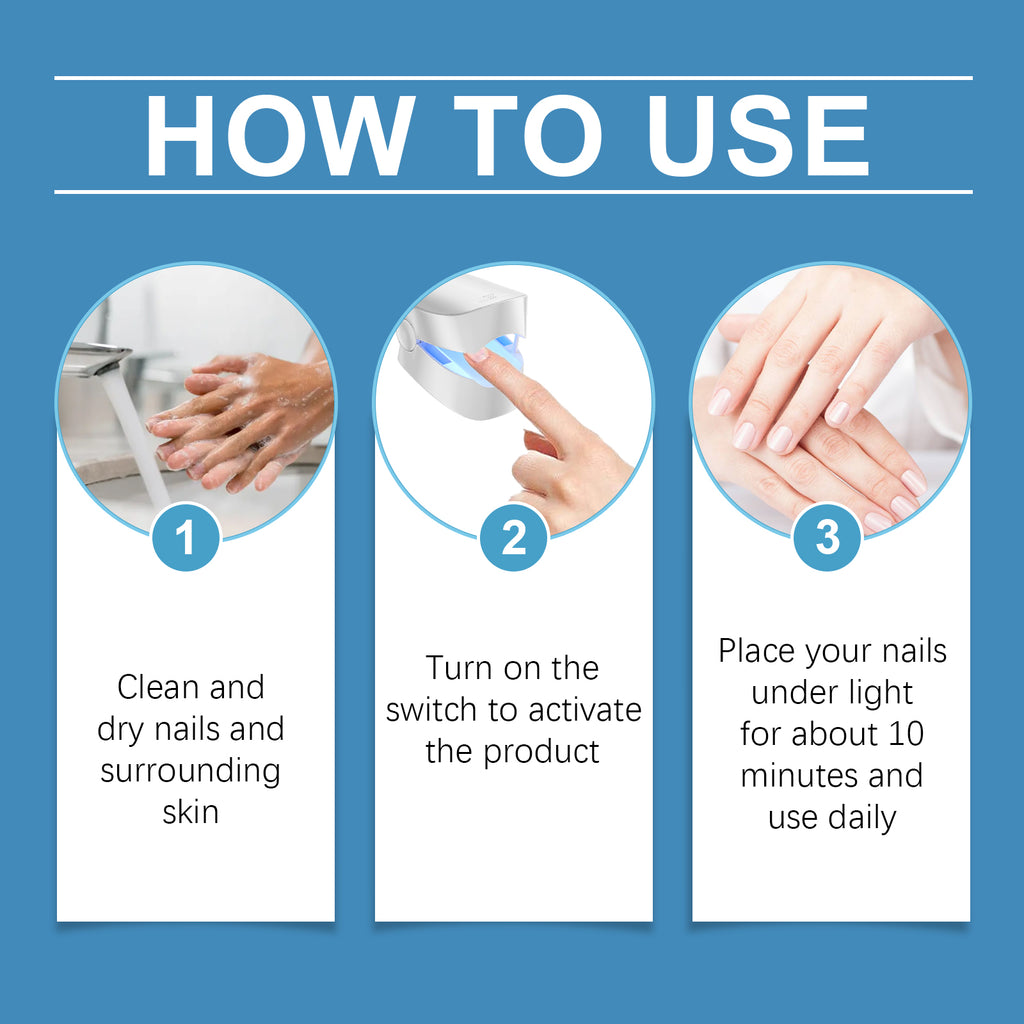 HOW TO USE

1

Clean and dry nails and surrounding skin

2

Turn on the switch to activate the product

3

Place your nails under light for about 10 minutes and use daily