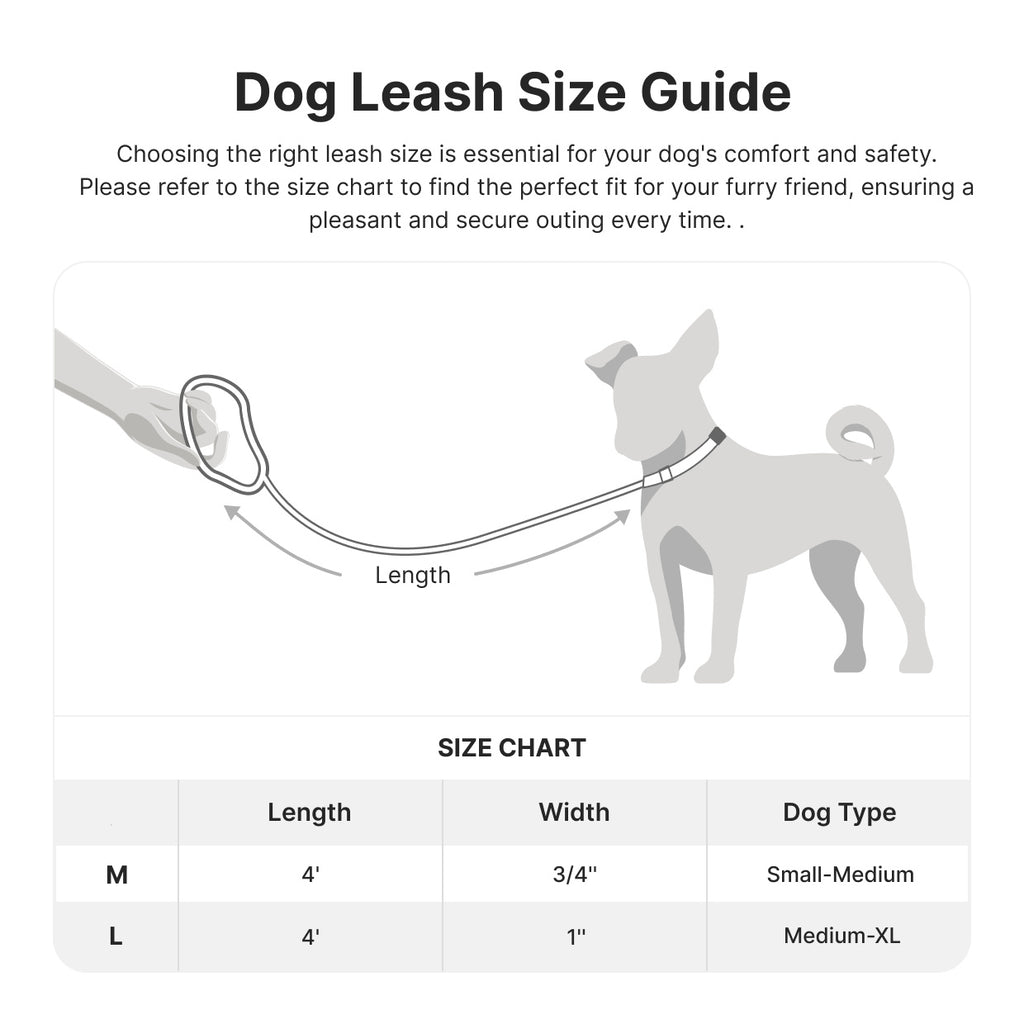 Dog Leash Size Guide

Choosing the right leash size is essential for your dog's comfort and safety. Please refer to the size chart to find the perfect fit for your furry friend, ensuring a pleasant and secure outing every time. .

Length

SIZE CHART

|  | Length | Width | Dog Type |
|---|---|---|---|
| M | 4' | 3/4'' | Small-Medium |
| L | 4' | 1'' | Medium-XL |