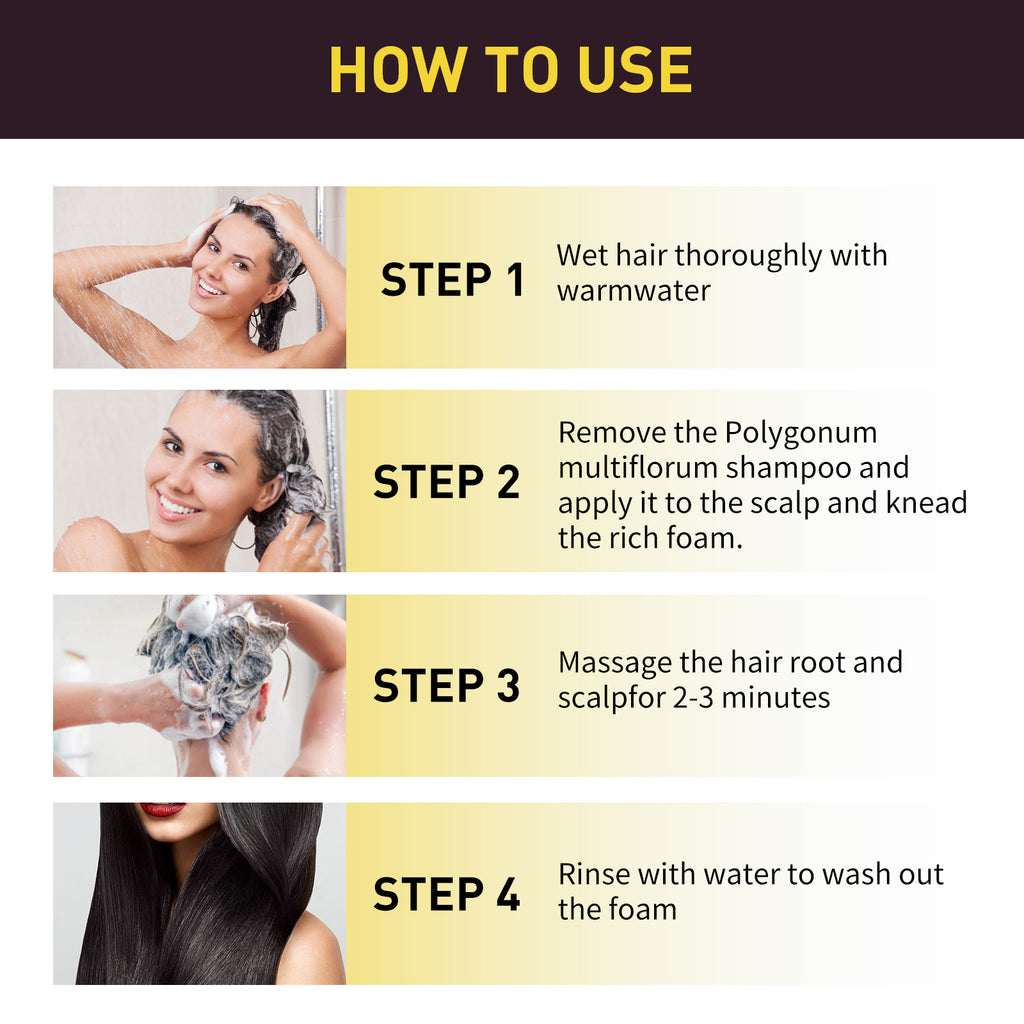 HOW TO USE

STEP 1

Wet hair thoroughly with warmwater

STEP 2

Remove the Polygonum multiflorum shampoo and apply it to the scalp and knead the rich foam.

STEP 3

Massage the hair root and scalpfor 2-3 minutes

STEP 4

Rinse with water to wash out the foam