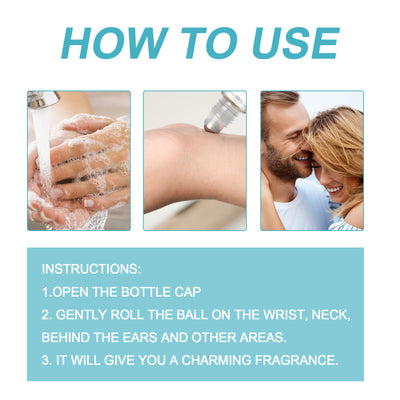 HOW TO USE

INSTRUCTIONS:

1.OPEN THE BOTTLE CAP

2. GENTLY ROLL THE BALL ON THE WRIST, NECK, BEHIND THE EARS AND OTHER AREAS.

3. IT WILL GIVE YOU A CHARMING FRAGRANCE.