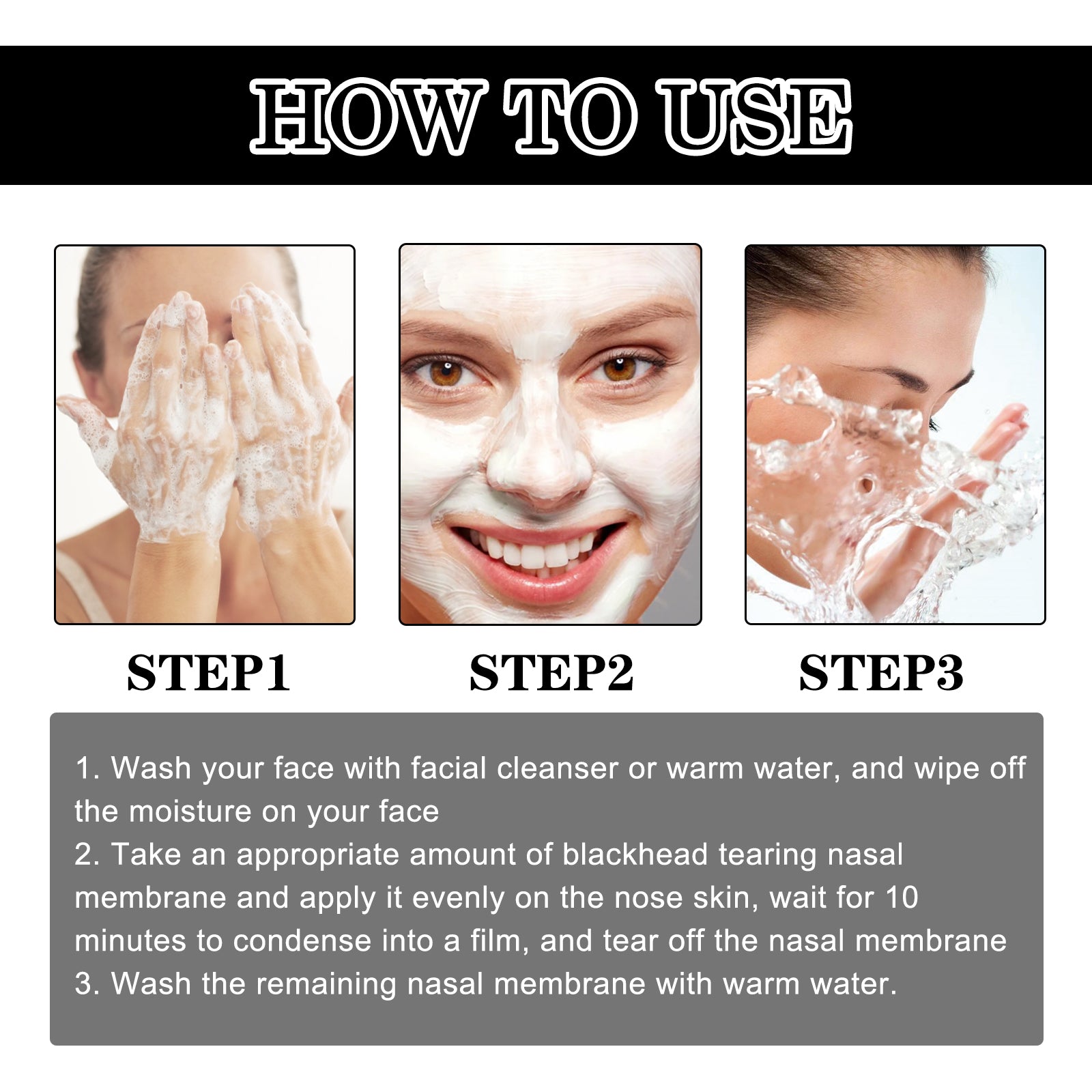 HOW TO USE

STEP1

STEP2

STEP3

1. Wash your face with facial cleanser or warm water, and wipe off the moisture on your face
2. Take an appropriate amount of blackhead tearing nasal membrane and apply it evenly on the nose skin, wait for 10 minutes to condense into a film, and tear off the nasal membrane
3. Wash the remaining nasal membrane with warm water.