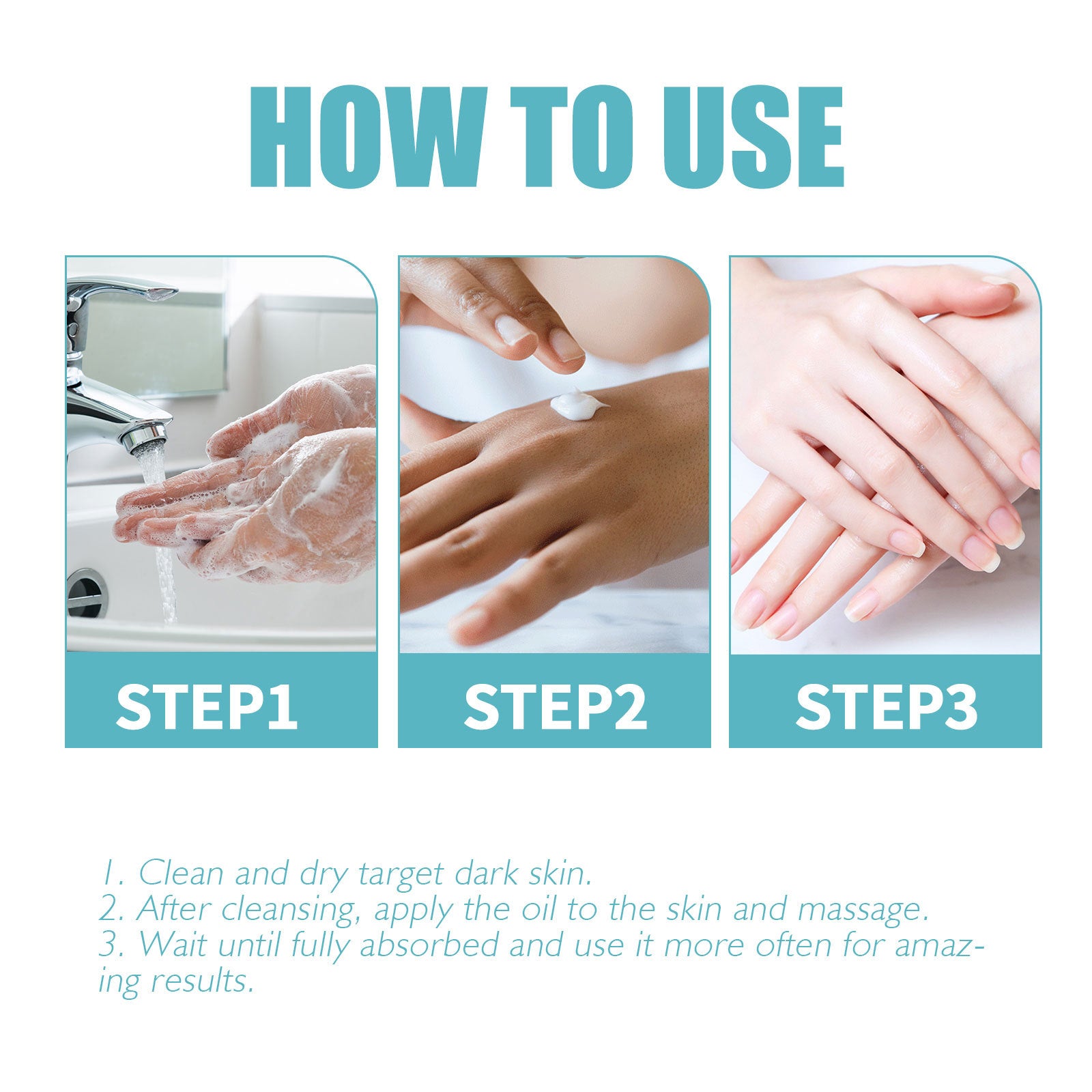 HOW TO USE

STEP1

STEP2

STEP3

1. Clean and dry target dark skin.
2. After cleansing, apply the oil to the skin and massage.
3. Wait until fully absorbed and use it more often for amazing results.