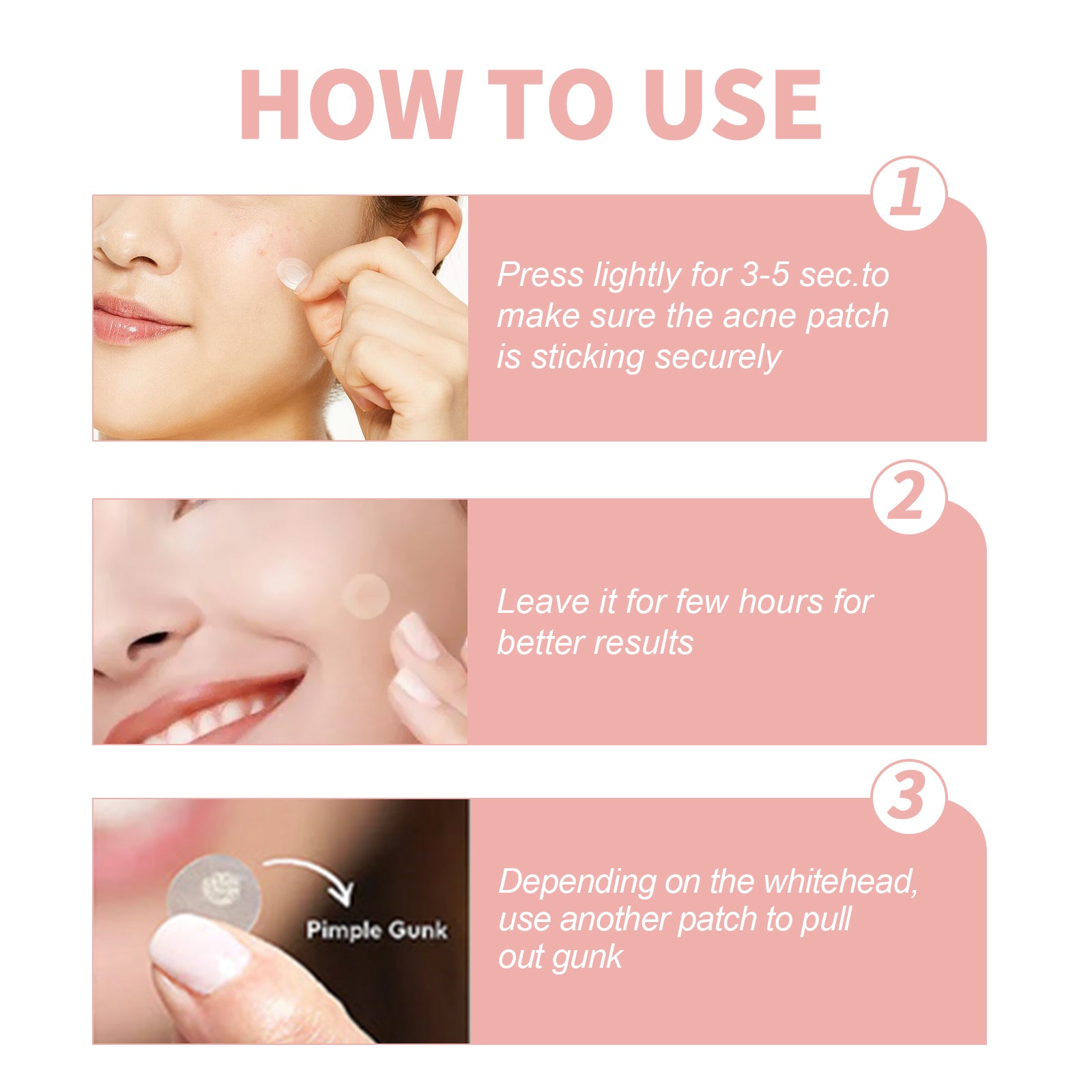 HOW TO USE

1

Press lightly for 3-5 sec.to make sure the acne patch is sticking securely

2

Leave it for few hours for better results

3

Pimple Gunk

Depending on the whitehead, use another patch to pull out gunk