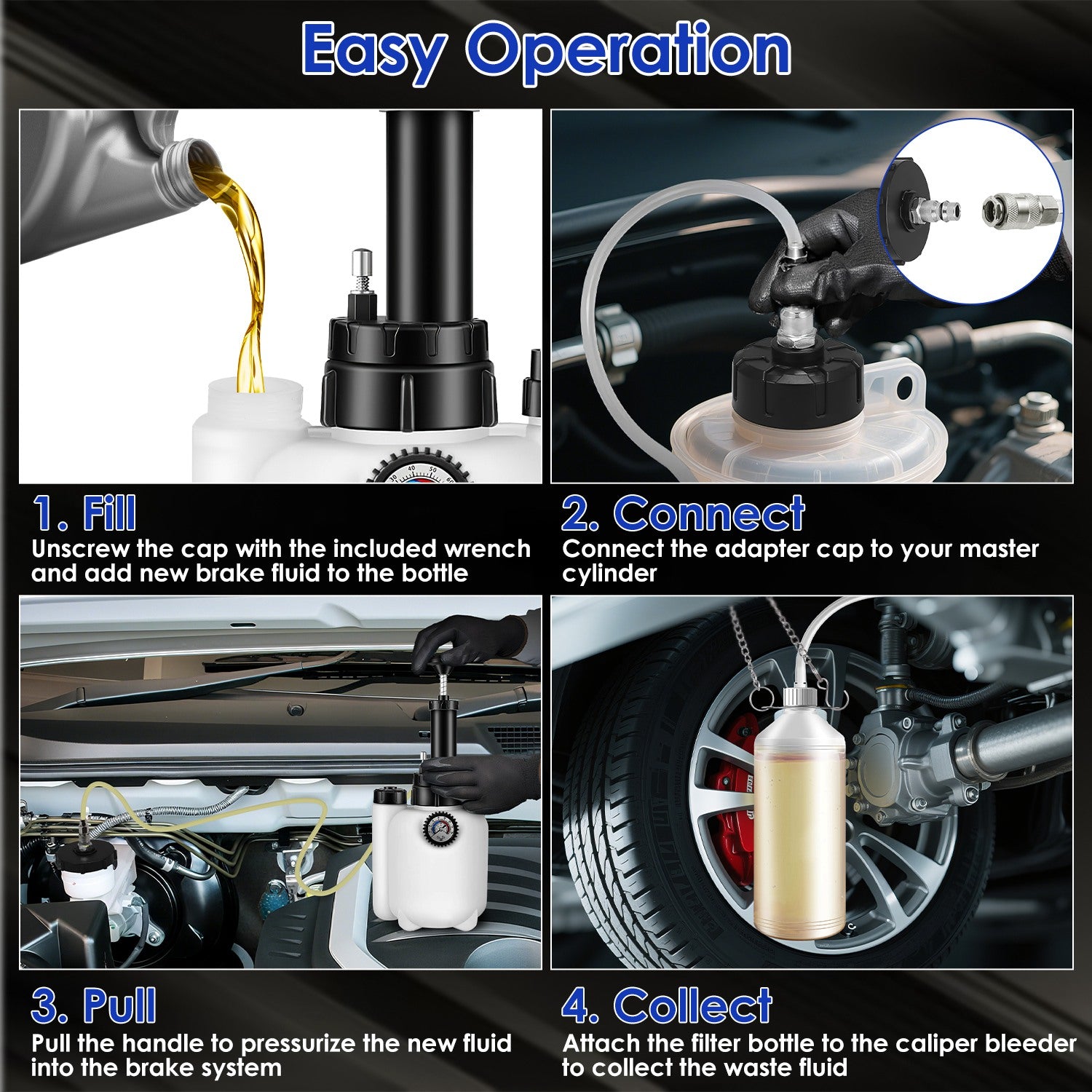 Easy Operation

1. Fill
Unscrew the cap with the included wrench and add new brake fluid to the bottle

2. Connect
Connect the adapter cap to your master cylinder

3. Pull
Pull the handle to pressurize the new fluid into the brake system

4. Collect
Attach the filter bottle to the caliper bleeder to collect the waste fluid