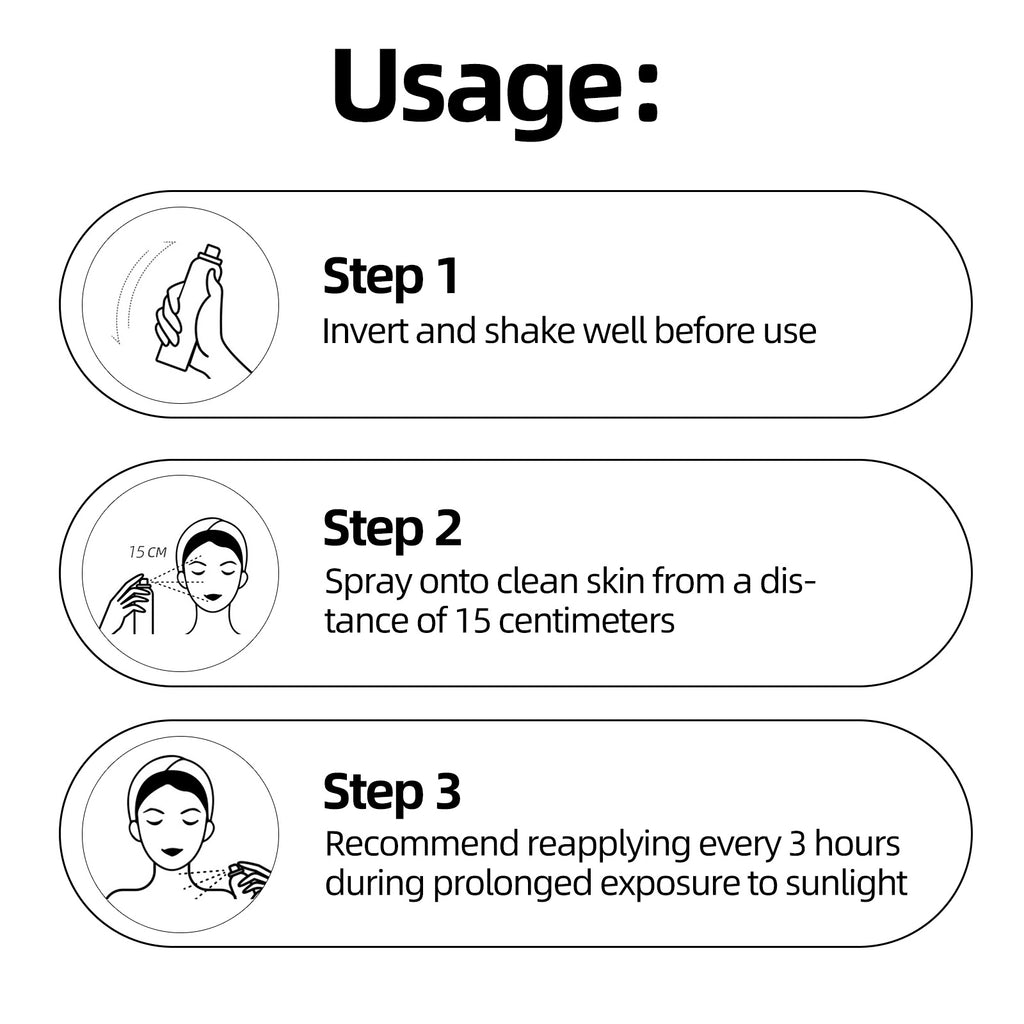 Usage:

Step 1
Invert and shake well before use

15 CM

Step 2
Spray onto clean skin from a distance of 15 centimeters

Step 3
Recommend reapplying every 3 hours during prolonged exposure to sunlight