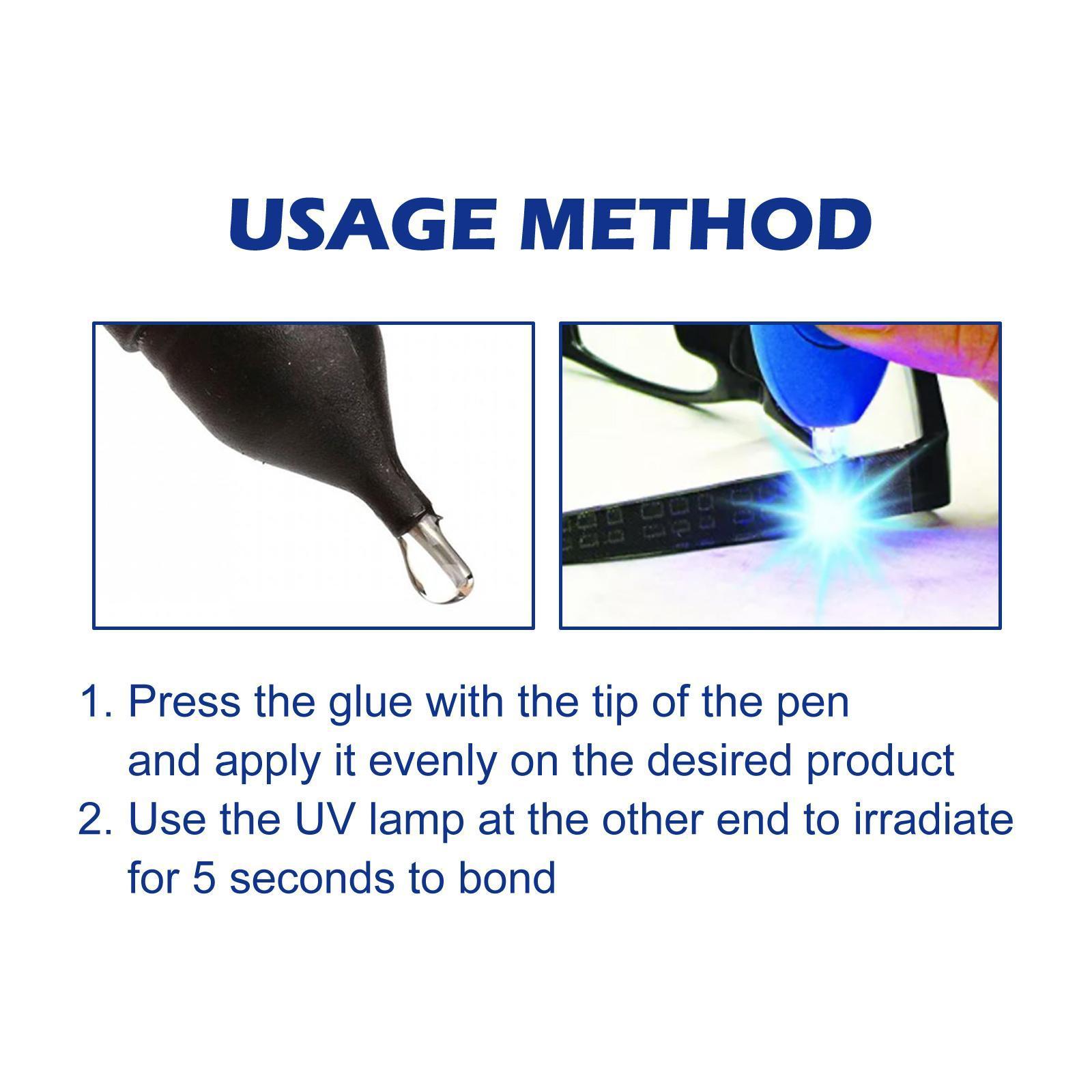 USAGE METHOD

1. Press the glue with the tip of the pen and apply it evenly on the desired product
2. Use the UV lamp at the other end to irradiate for 5 seconds to bond