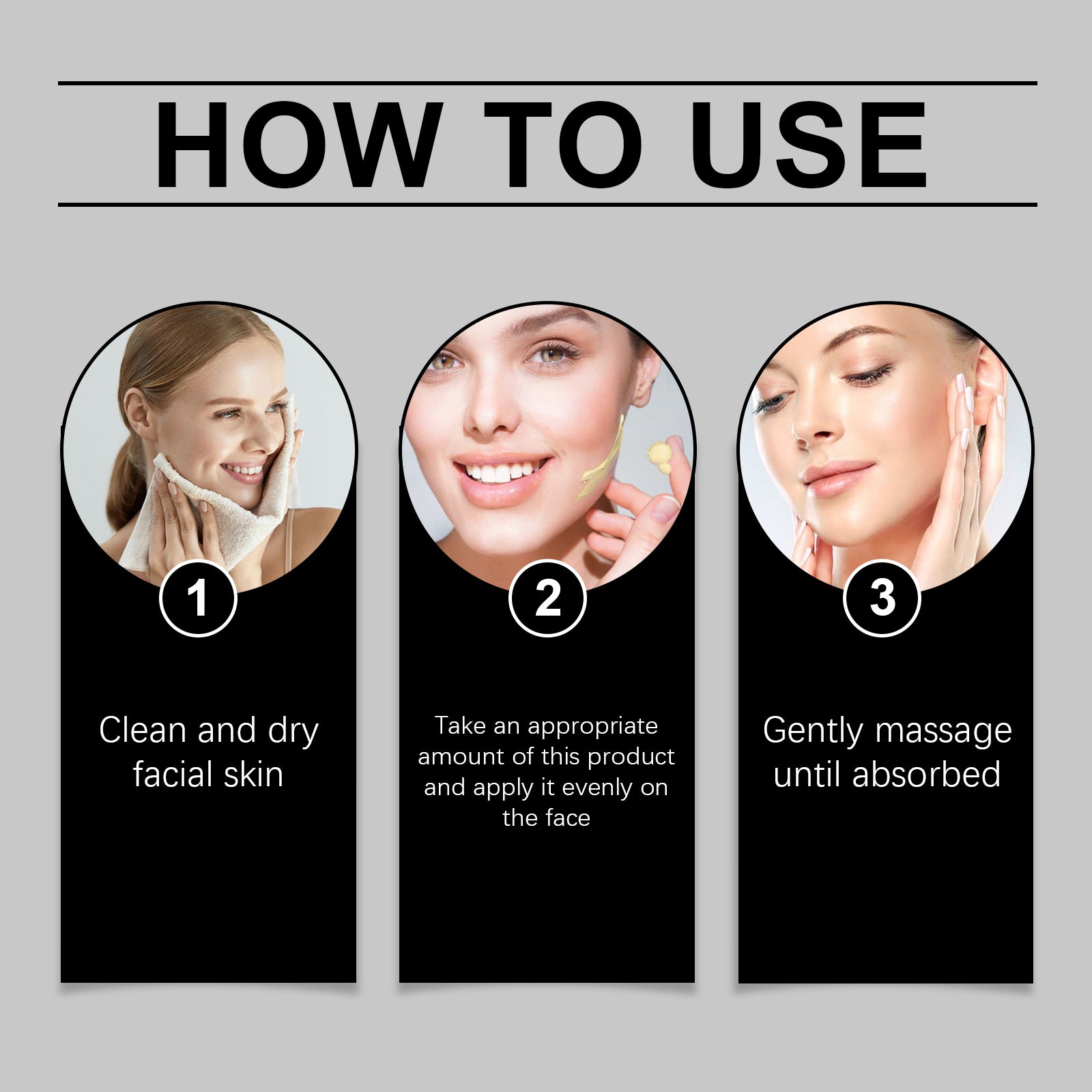 HOW TO USE

1

Clean and dry facial skin

2

Take an appropriate amount of this product and apply it evenly on the face

3

Gently massage until absorbed