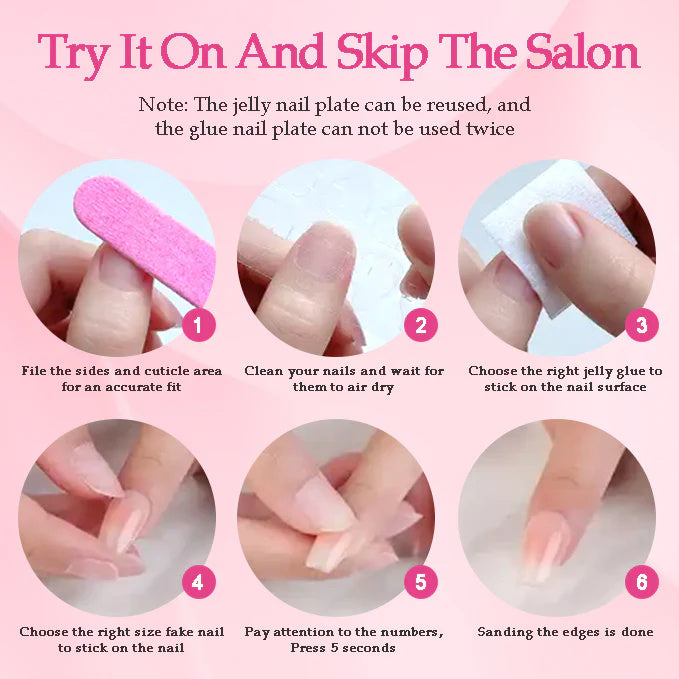 Try It On And Skip The Salon

Note: The jelly nail plate can be reused, and the glue nail plate can not be used twice

1

File the sides and cuticle area for an accurate fit

2

Clean your nails and wait for them to air dry

3

Choose the right jelly glue to stick on the nail surface

4

Choose the right size fake nail to stick on the nail

5

Pay attention to the numbers, Press 5 seconds

6

Sanding the edges is done