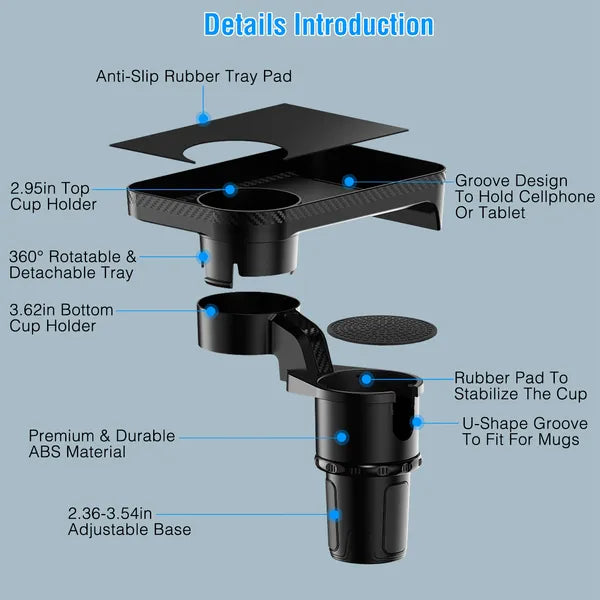 Details Introduction

Anti-Slip Rubber Tray Pad

2.95in Top Cup Holder

Groove Design To Hold Cellphone Or Tablet

360° Rotatable & Detachable Tray

3.62in Bottom Cup Holder

Rubber Pad To Stabilize The Cup

U-Shape Groove To Fit For Mugs

Premium & Durable ABS Material

2.36-3.54in Adjustable Base