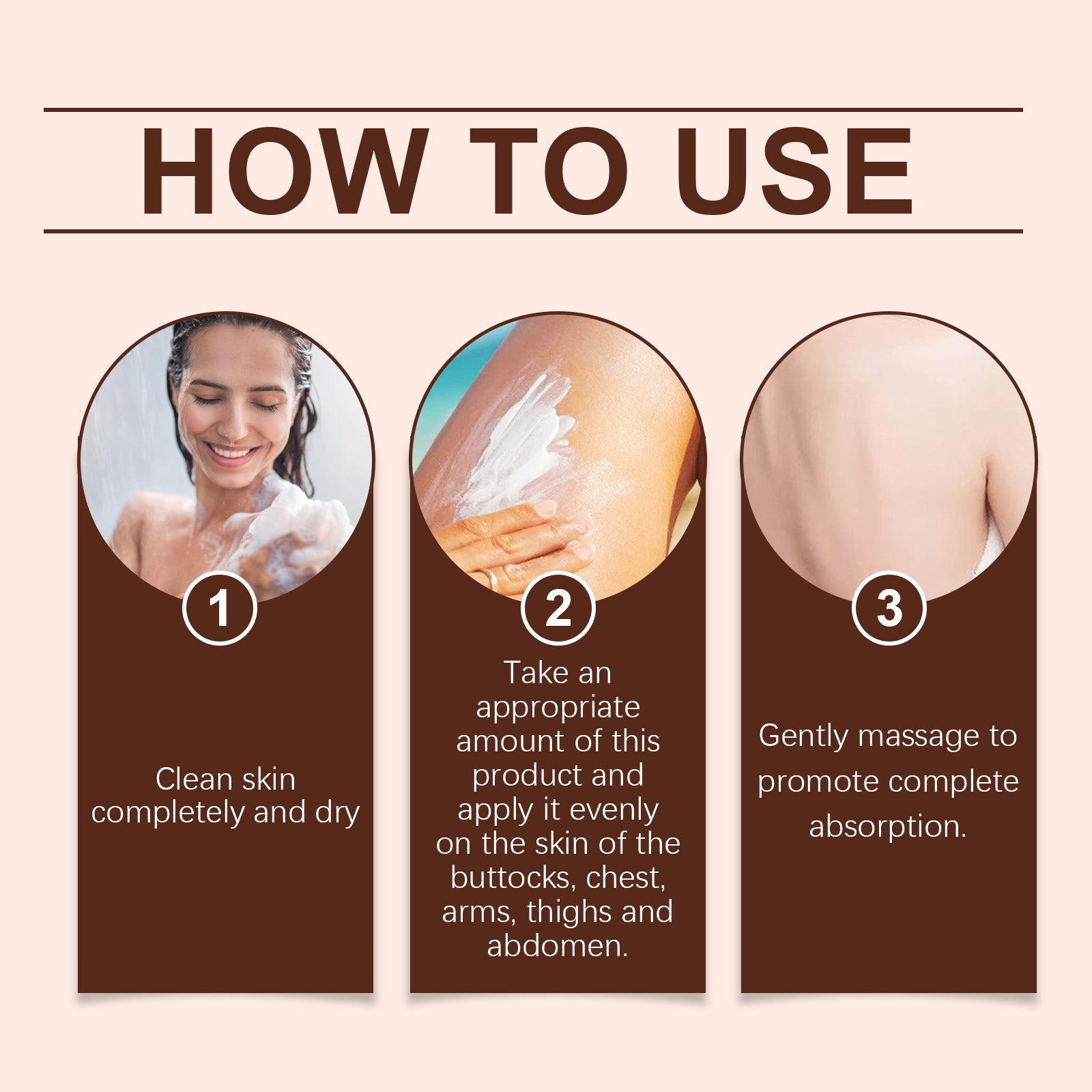 HOW TO USE

1

Clean skin completely and dry

2

Take an appropriate amount of this product and apply it evenly on the skin of the buttocks, chest, arms, thighs and abdomen.

3

Gently massage to promote complete absorption.