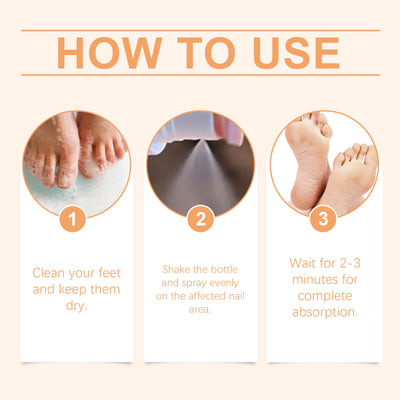 HOW TO USE

1

Clean your feet and keep them dry.

2

Shake the bottle and spray evenly on the affected nail area.

3

Wait for 2-3 minutes for complete absorption.