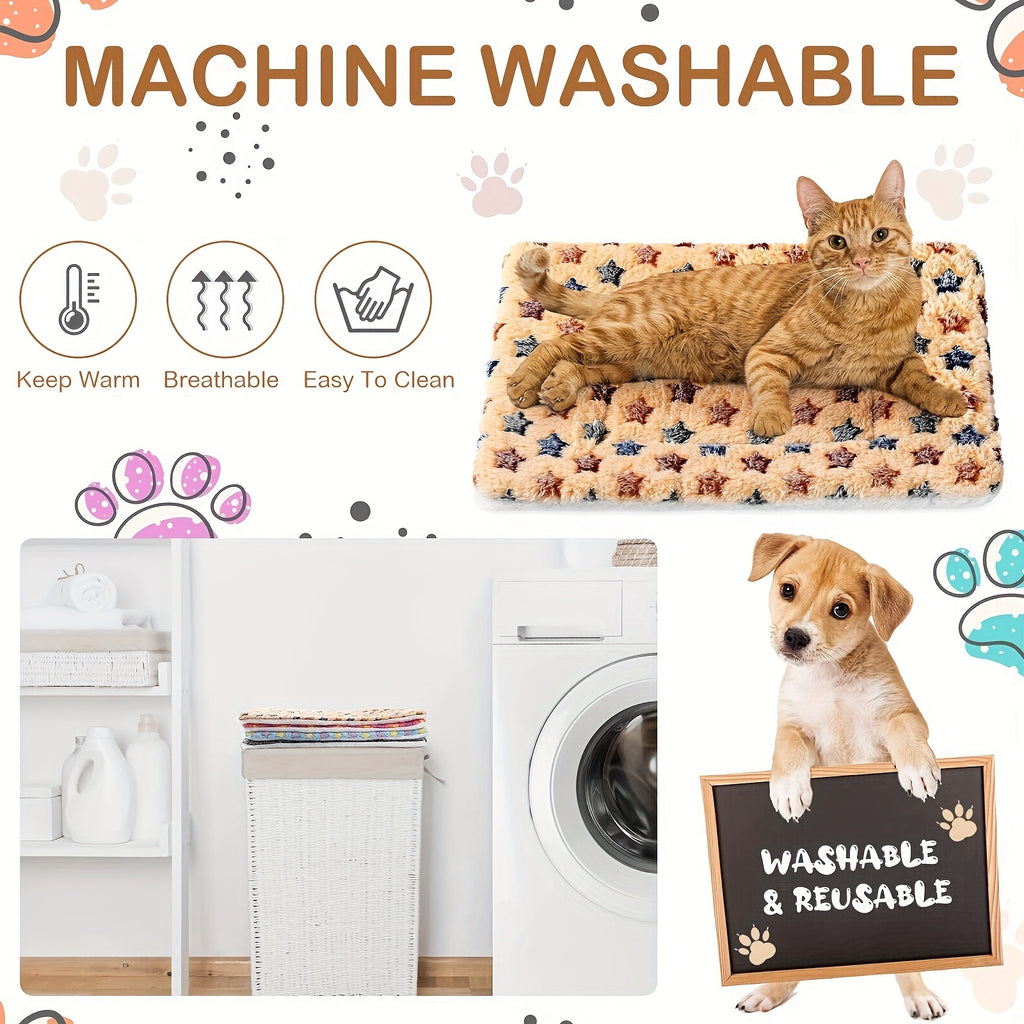 MACHINE WASHABLE

Keep Warm
Breathable
Easy To Clean

WASHABLE
& REUSABLE