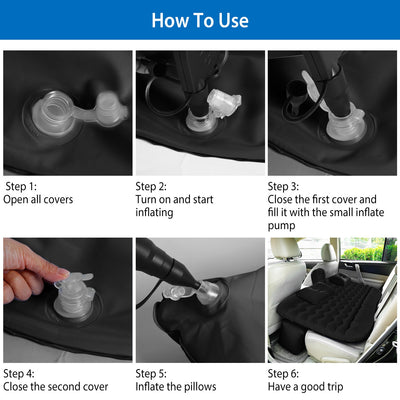 How To Use

Step 1:
Open all covers

Step 2:
Turn on and start inflating

Step 3:
Close the first cover and fill it with the small inflate pump

Step 4:
Close the second cover

Step 5:
Inflate the pillows

Step 6:
Have a good trip