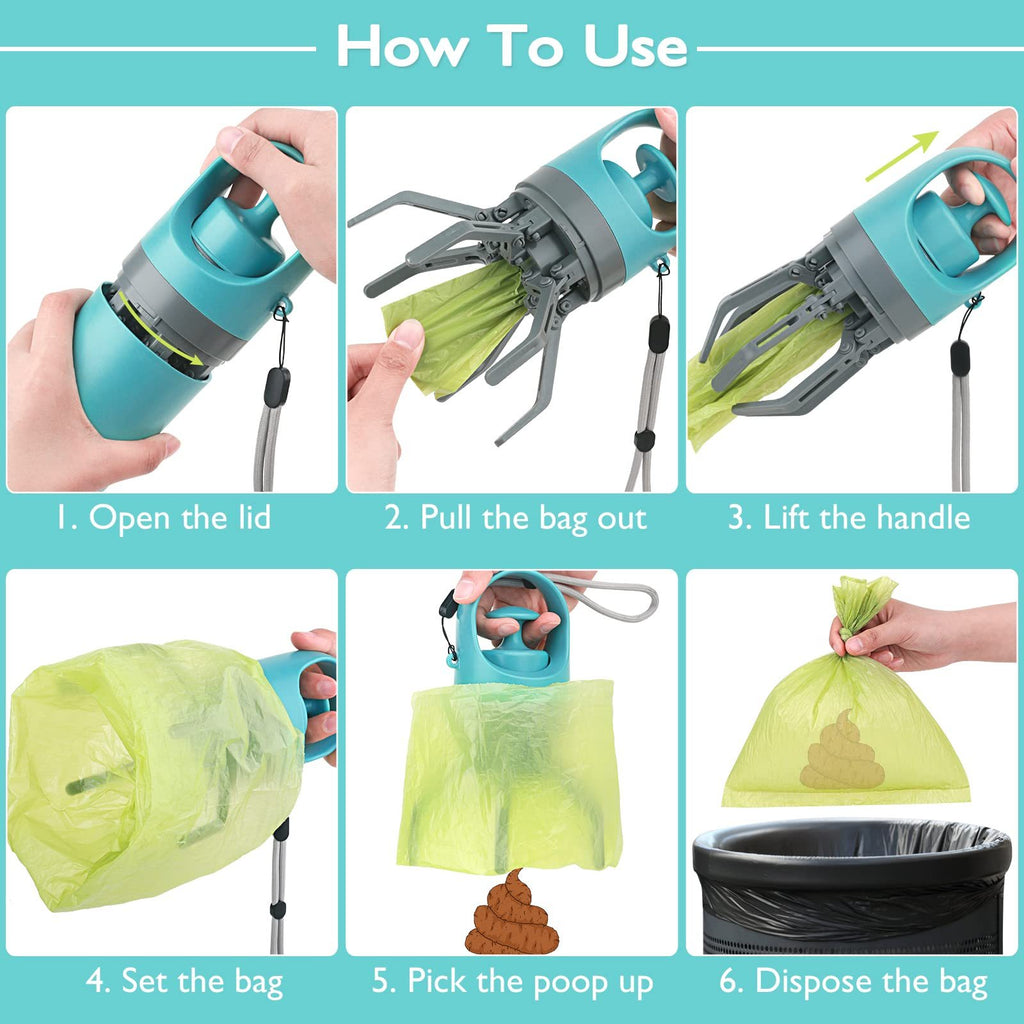 How To Use

1. Open the lid

2. Pull the bag out

3. Lift the handle

4. Set the bag

5. Pick the poop up

6. Dispose the bag