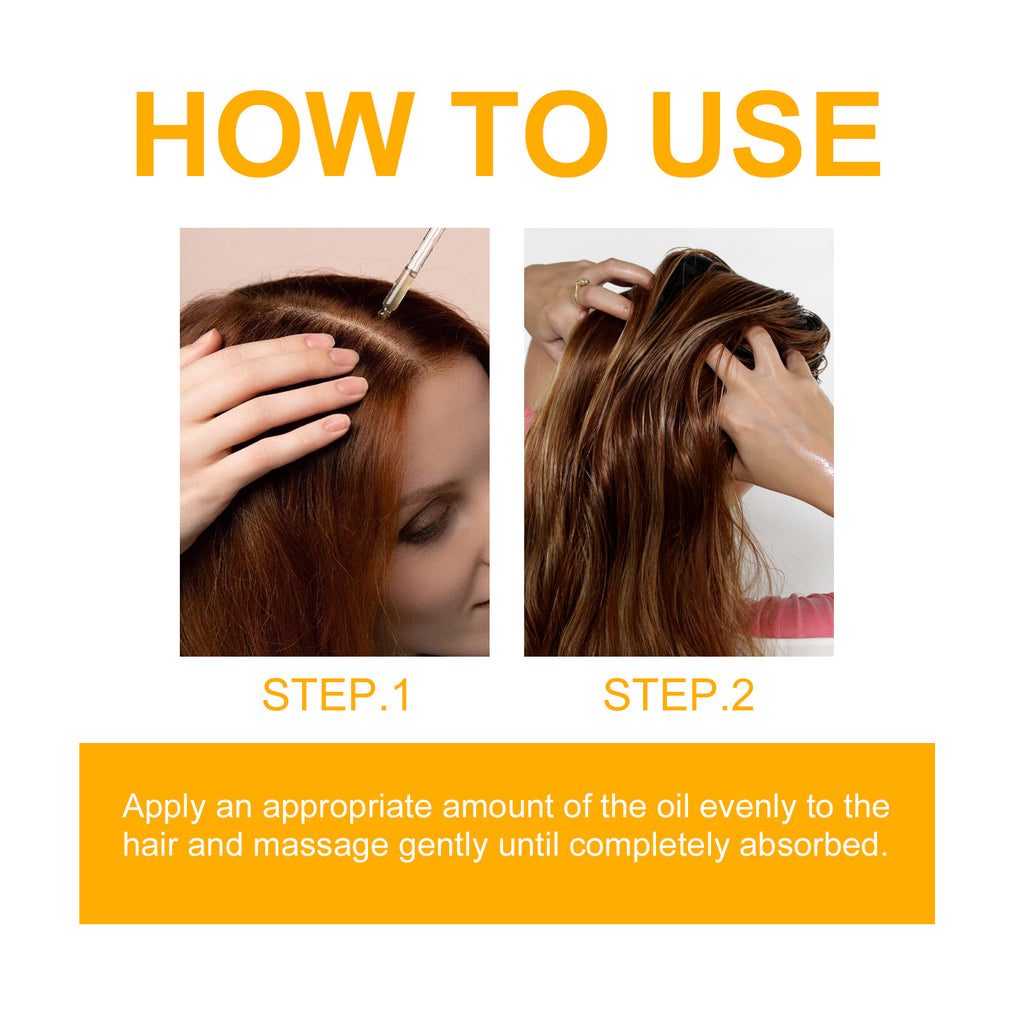 HOW TO USE

STEP.1

STEP.2

Apply an appropriate amount of the oil evenly to the hair and massage gently until completely absorbed.