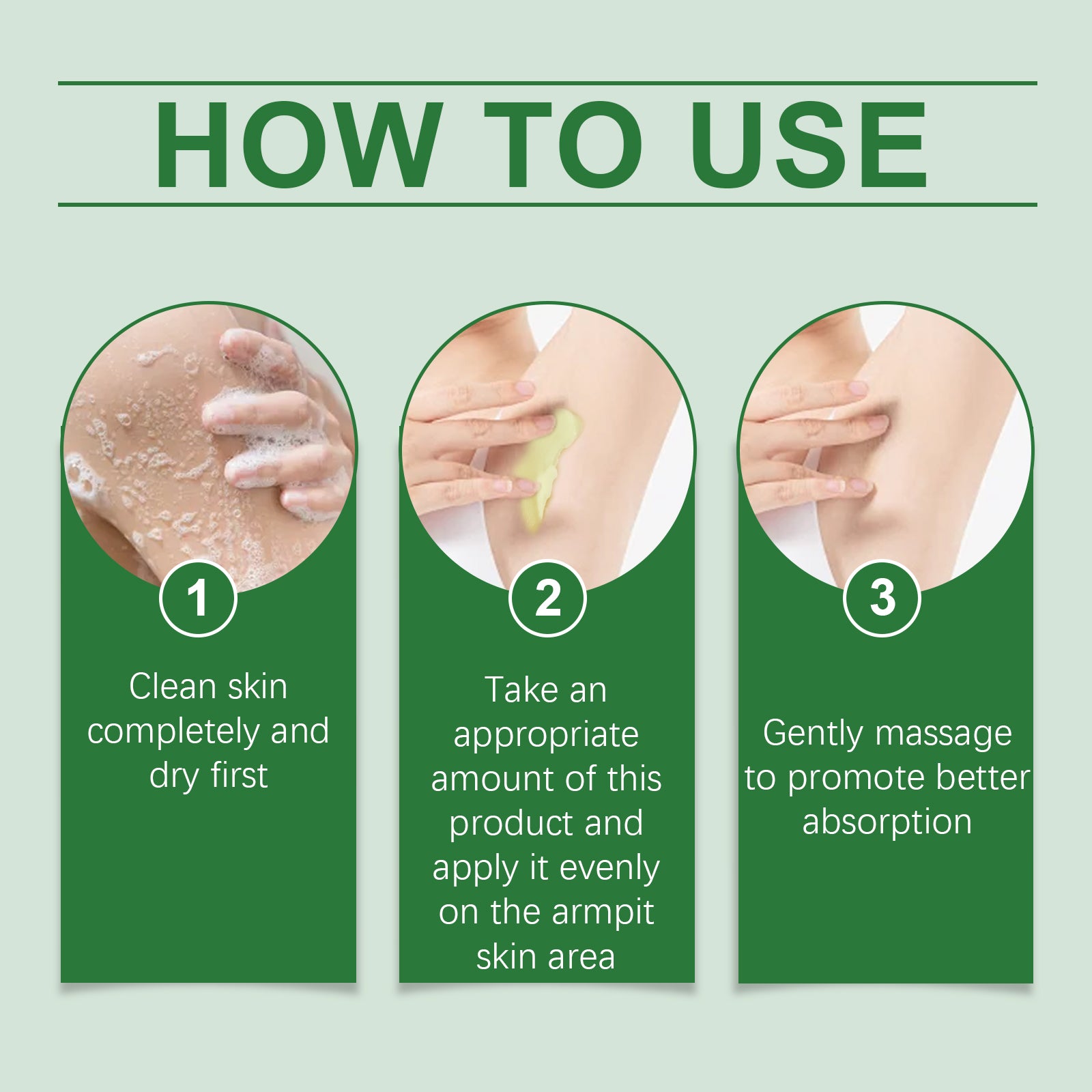 HOW TO USE

1

Clean skin completely and dry first

2

Take an appropriate amount of this product and apply it evenly on the armpit skin area

3

Gently massage to promote better absorption